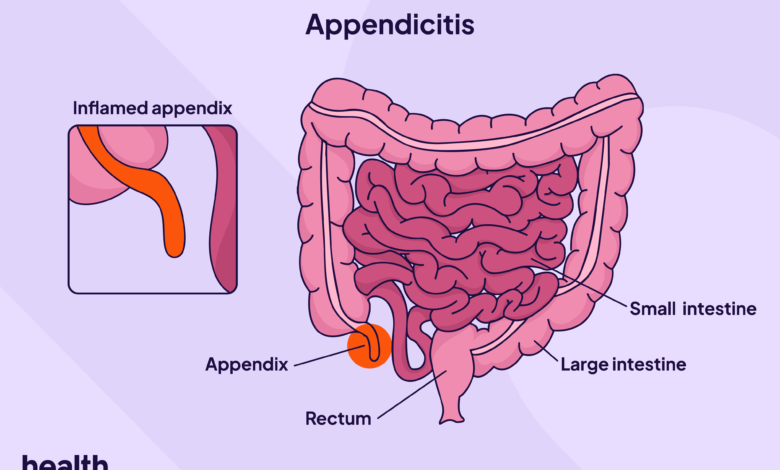 Appendicitis

Inflamed appendix

Small intestine

Appendix

Large intestine

Rectum

health